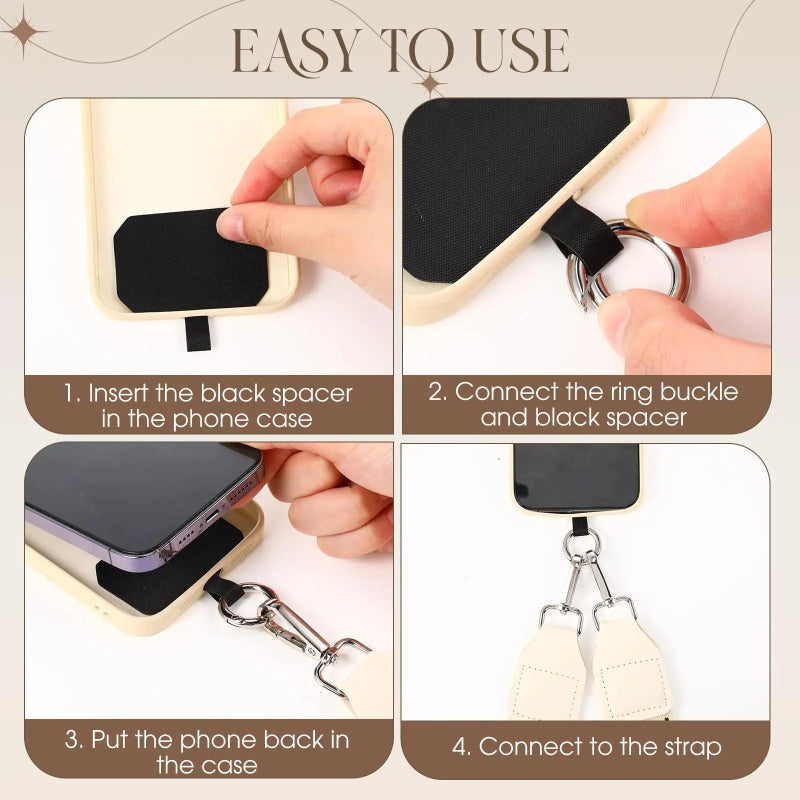 EASY TO USE

1. Insert the black spacer in the phone case

2. Connect the ring buckle and black spacer

3. Put the phone back in the case

4. Connect to the strap