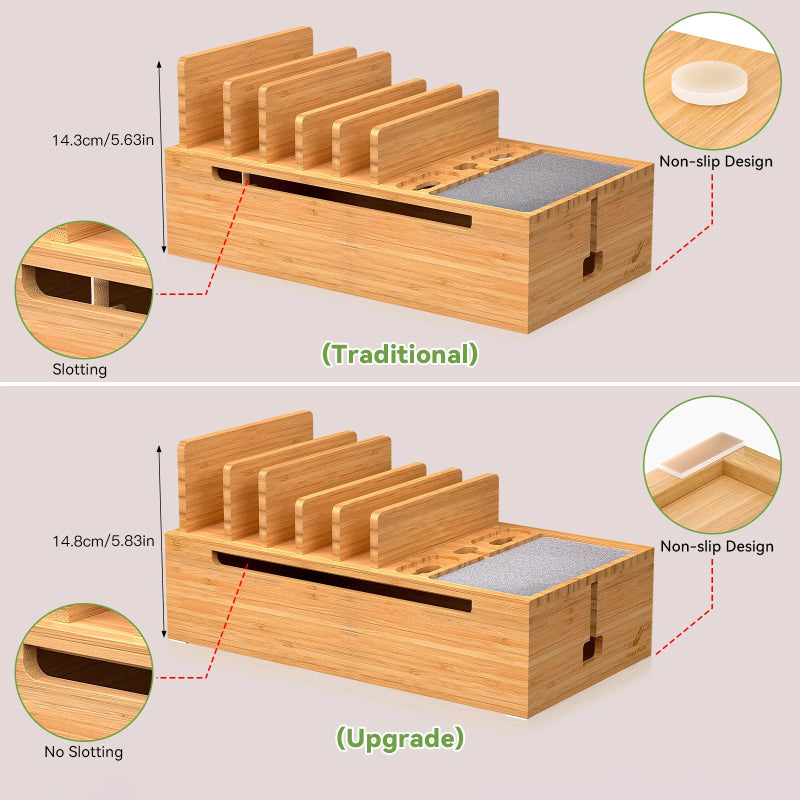 14.3cm/5.63in

Non-slip Design

Slotting

(Traditional)

14.8cm/5.83in

Non-slip Design

No Slotting

(Upgrade)