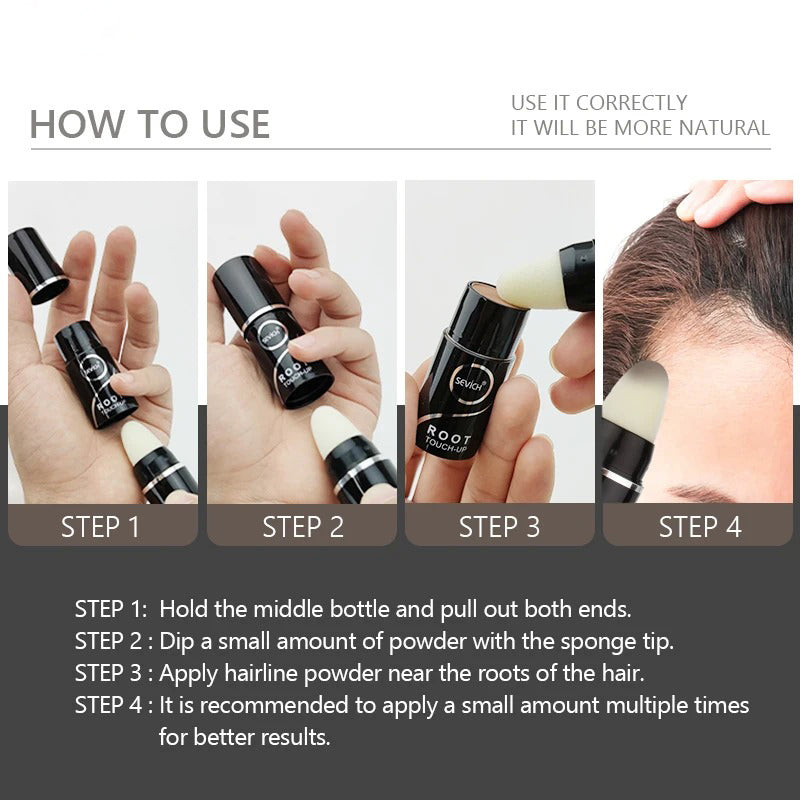 HOW TO USE

USE IT CORRECTLY
IT WILL BE MORE NATURAL

SEVICH
ROOT
TOUCH-UP

SEVICH
ROOT
TOUCH-UP

SEVICH
ROOT
TOUCH-UP

STEP 1

STEP 2

STEP 3

STEP 4

STEP 1: Hold the middle bottle and pull out both ends.
STEP 2 : Dip a small amount of powder with the sponge tip.
STEP 3 : Apply hairline powder near the roots of the hair.
STEP 4 : It is recommended to apply a small amount multiple times for better results.