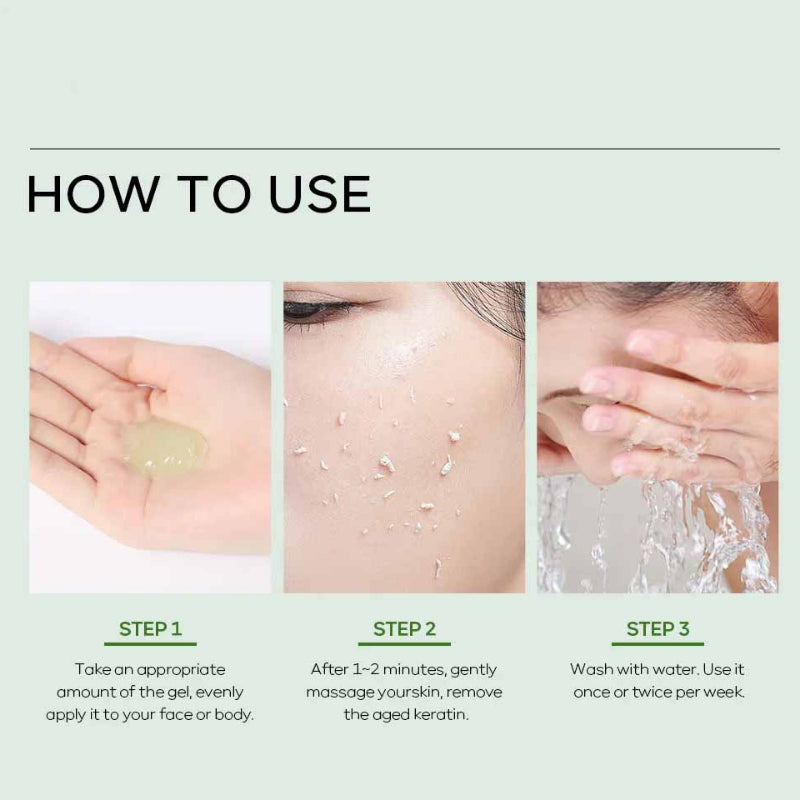 HOW TO USE

STEP 1

Take an appropriate amount of the gel, evenly apply it to your face or body.

STEP 2

After 1~2 minutes, gently massage yourskin, remove the aged keratin.

STEP 3

Wash with water. Use it once or twice per week.